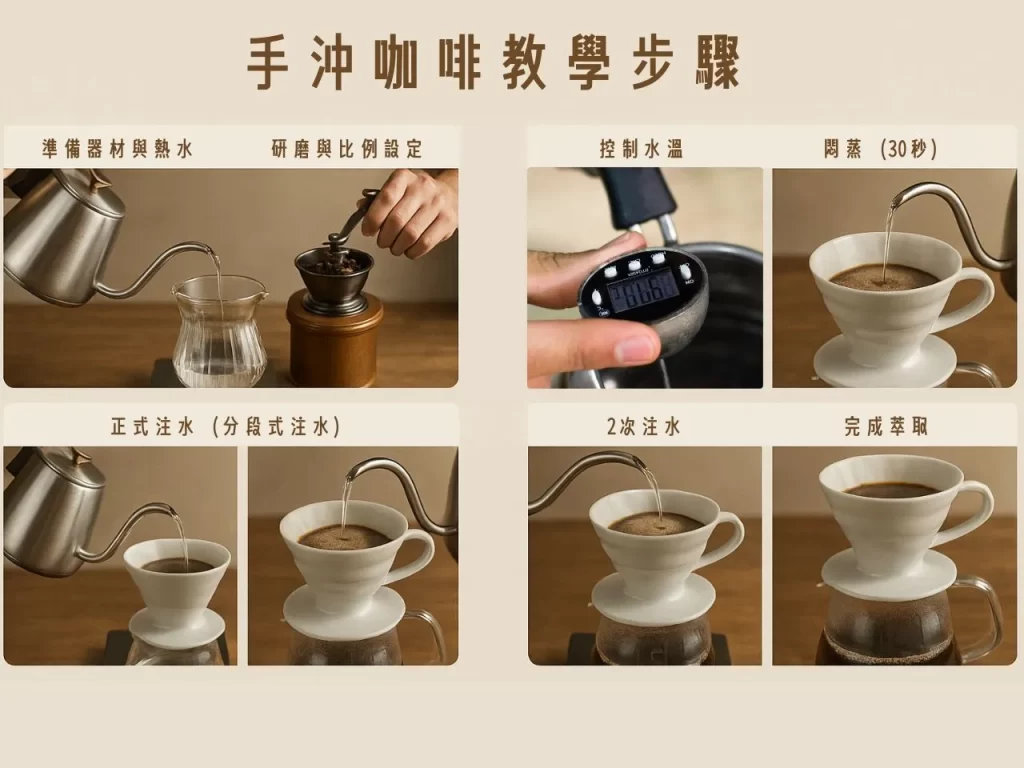 手沖咖啡教學步驟

準備器材與熱水

研磨與比例設定

控制水溫

悶蒸 (30秒)

正式注水 (分段式注水)

2次注水

完成萃取